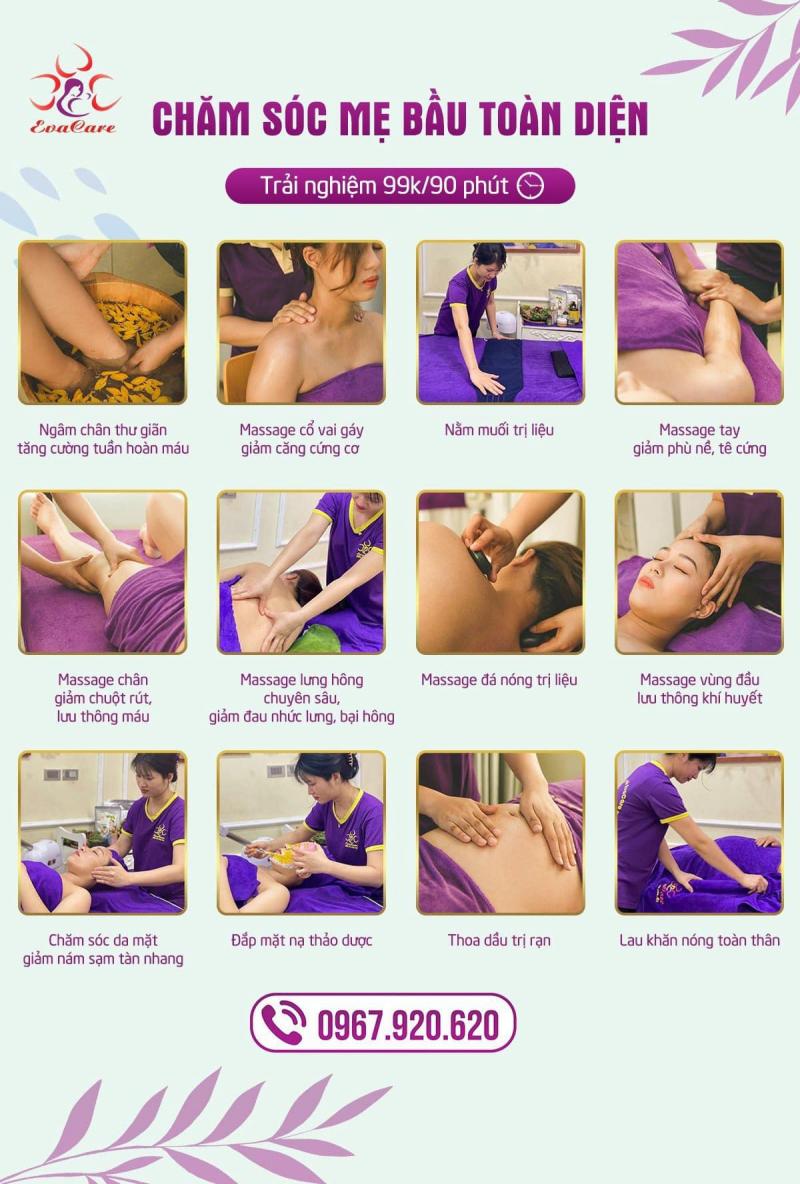 EvaCare

CHĂM SÓC MẸ BẦU TOÀN DIỆN

Trải nghiệm 99k/90 phút

Ngâm chân thư giãn tăng cường tuần hoàn máu

Massage cổ vai gáy giảm căng cứng cơ

Nằm muối trị liệu

Massage tay giảm phù nề, tê cứng

Massage chân giảm chuột rút, lưu thông máu

Massage lưng hông chuyên sâu, giảm đau nhức lưng, bại hông

Massage đá nóng trị liệu

Massage vùng đầu lưu thông khí huyết

Chăm sóc da mặt giảm nám sạm tàn nhang

Đắp mặt nạ thảo dược

Thoa dầu trị rạn

Lau khăn nóng toàn thân

0967.920.620